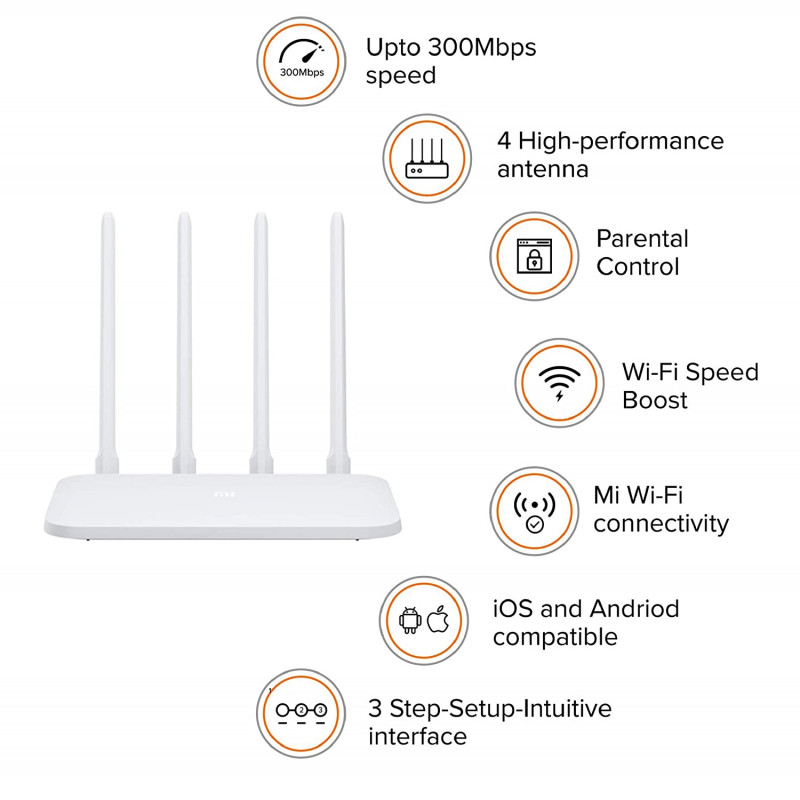 300Mbps

Upto 300Mbps speed

4 High-performance antenna

Parental Control

Wi-Fi Speed Boost

Mi Wi-Fi connectivity

iOS and Andriod compatible

2 3

3 Step-Setup-Intuitive interface